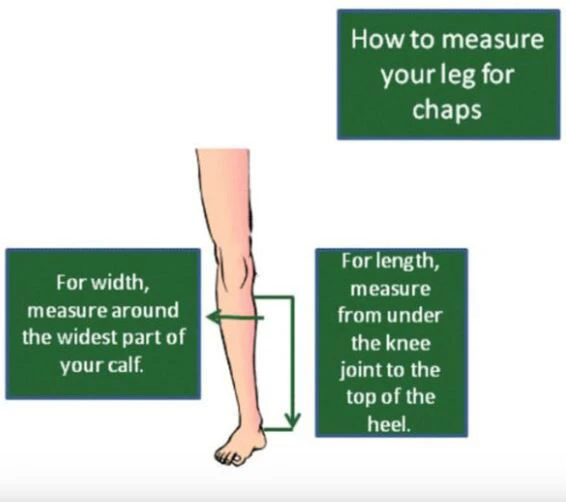 How to measure your leg for chaps

For width, measure around the widest part of your calf.

For length, measure from under the knee joint to the top of the heel.